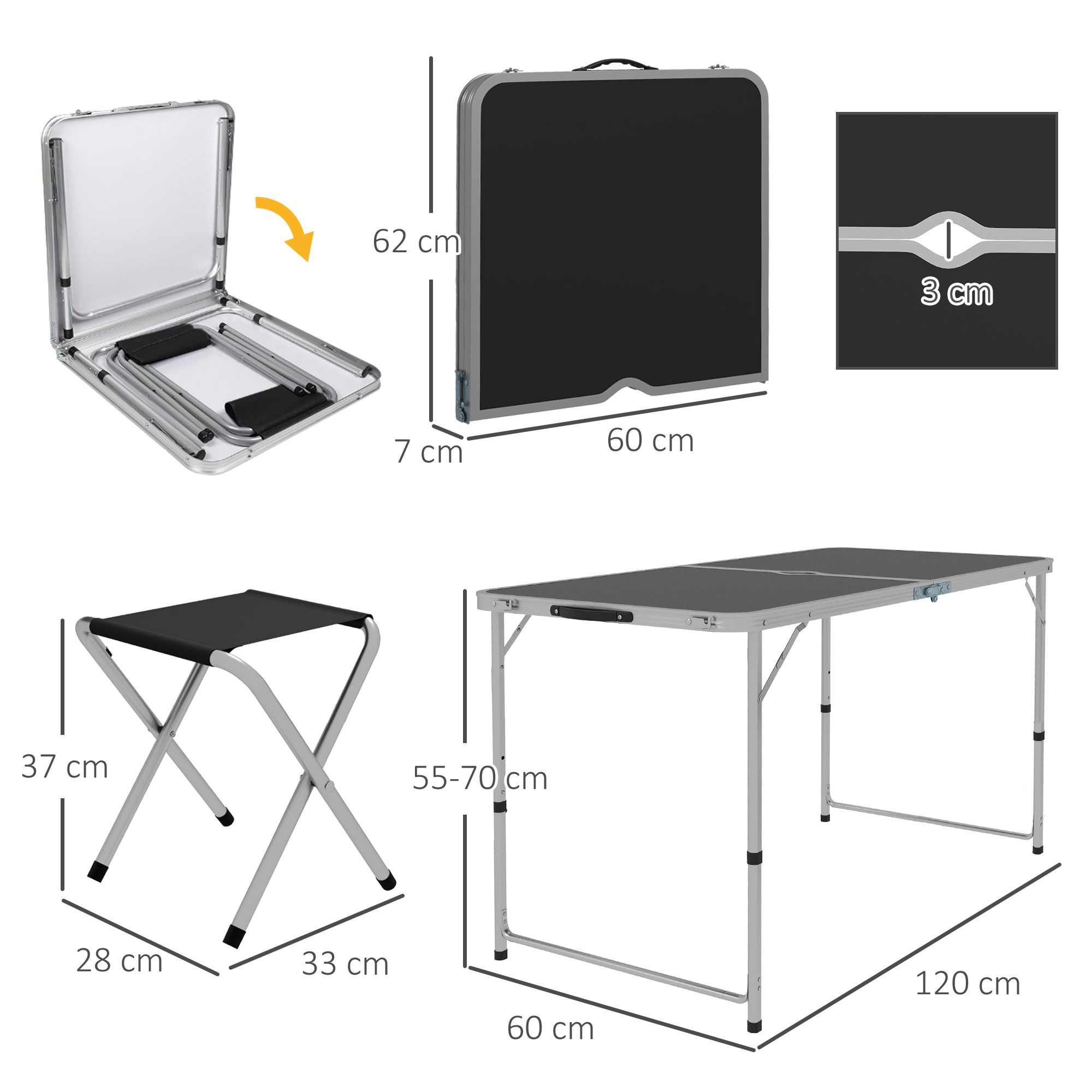 62 cm

7 cm

60 cm

3 cm

37 cm

28 cm

33 cm

55-70 cm

60 cm

120 cm