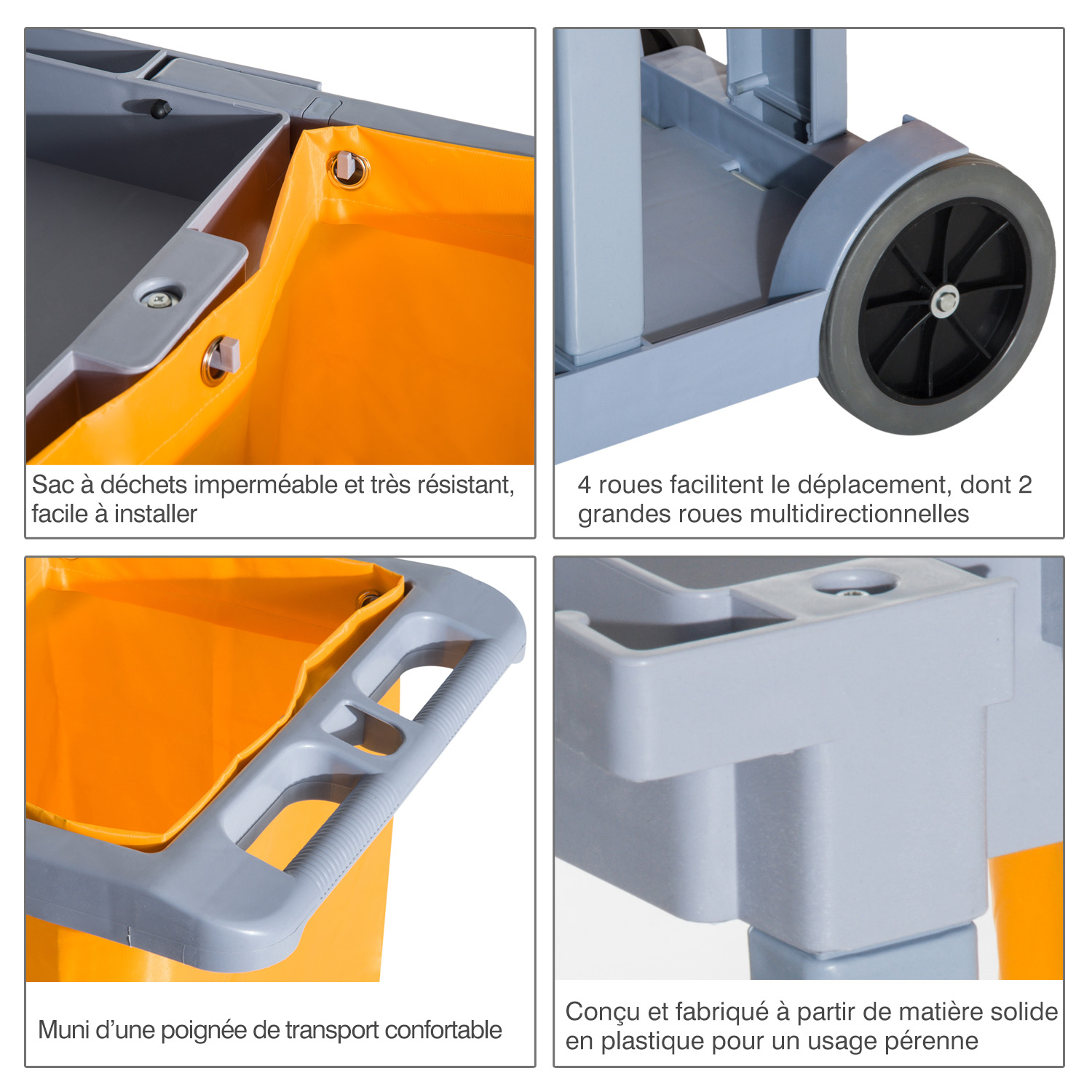 Sac à déchets imperméable et très résistant, facile à installer

4 roues facilitent le déplacement, dont 2 grandes roues multidirectionnelles

Muni d'une poignée de transport confortable

Conçu et fabriqué à partir de matière solide en plastique pour un usage pérenne