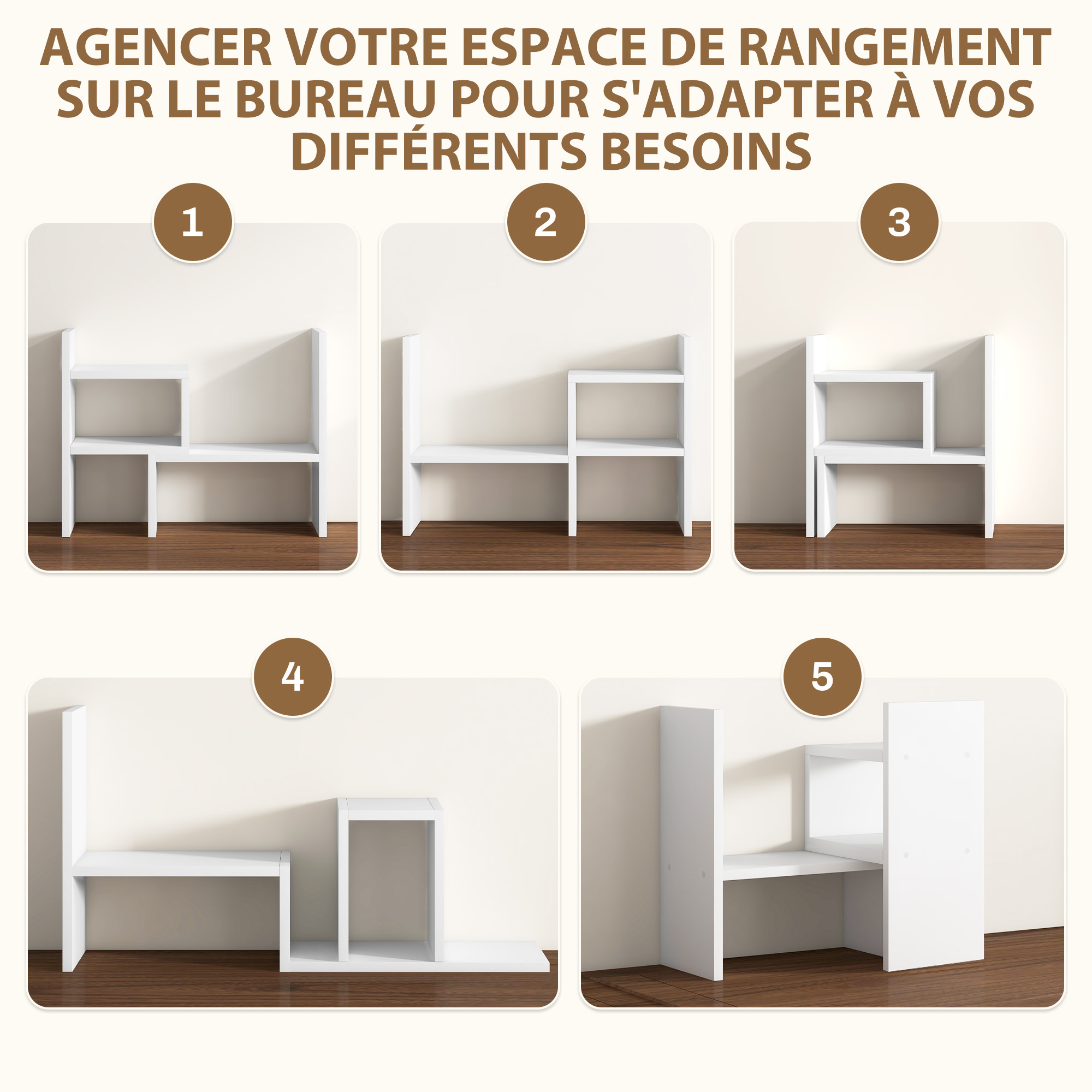 AGENCER VOTRE ESPACE DE RANGEMENT SUR LE BUREAU POUR S'ADAPTER À VOS DIFFÉRENTS BESOINS

1

2

3

4

5