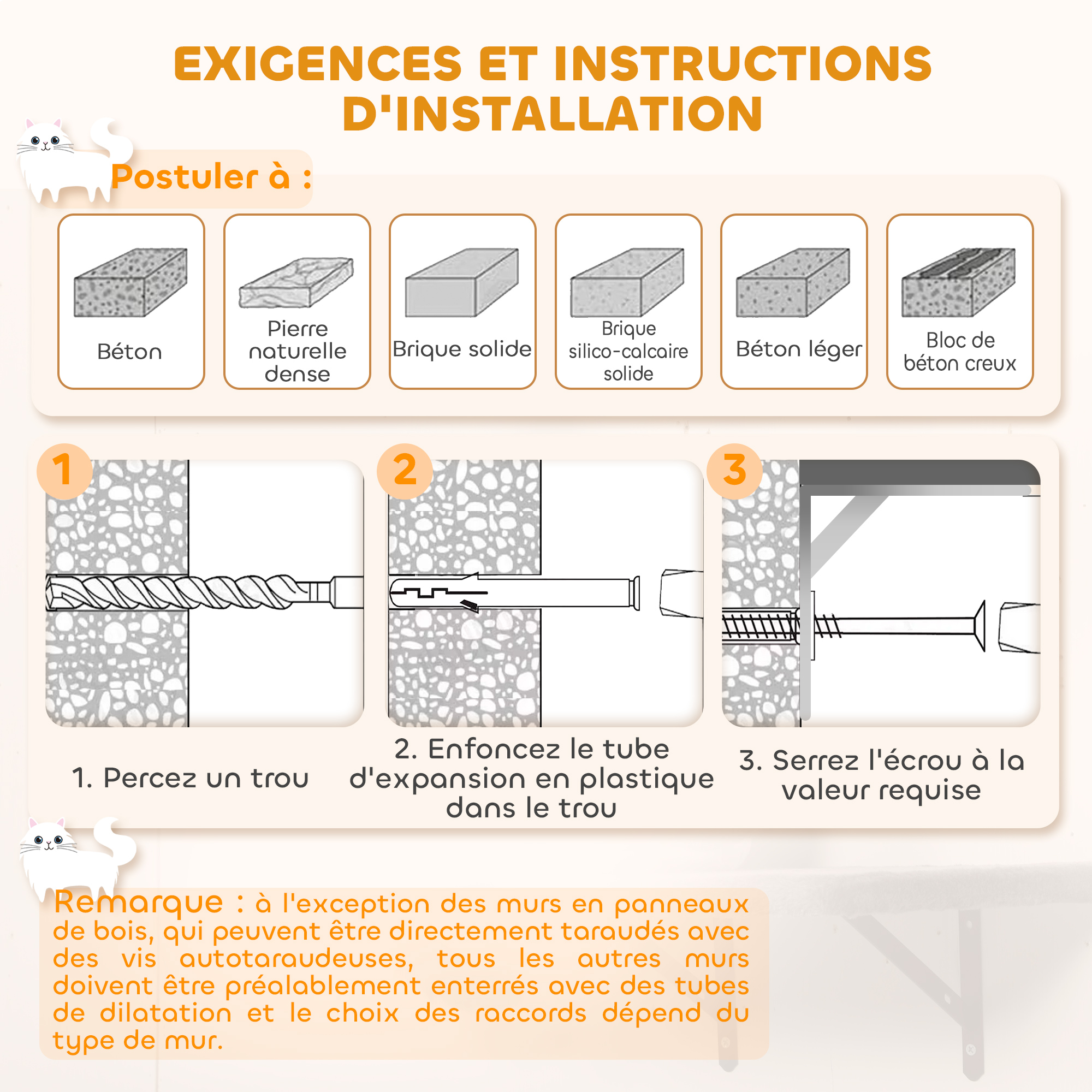 EXIGENCES ET INSTRUCTIONS D'INSTALLATION

Postuler à :

Béton

Pierre naturelle dense

Brique solide

Brique silico-calcaire solide

Béton léger

Bloc de béton creux

1

2

3

1. Percez un trou

2. Enfoncez le tube d'expansion en plastique dans le trou

3. Serrez l'écrou à la valeur requise

Remarque : à l'exception des murs en panneaux de bois, qui peuvent être directement taraudés avec des vis autotaraudeuses, tous les autres murs doivent être préalablement enterrés avec des tubes de dilatation et le choix des raccords dépend du type de mur.