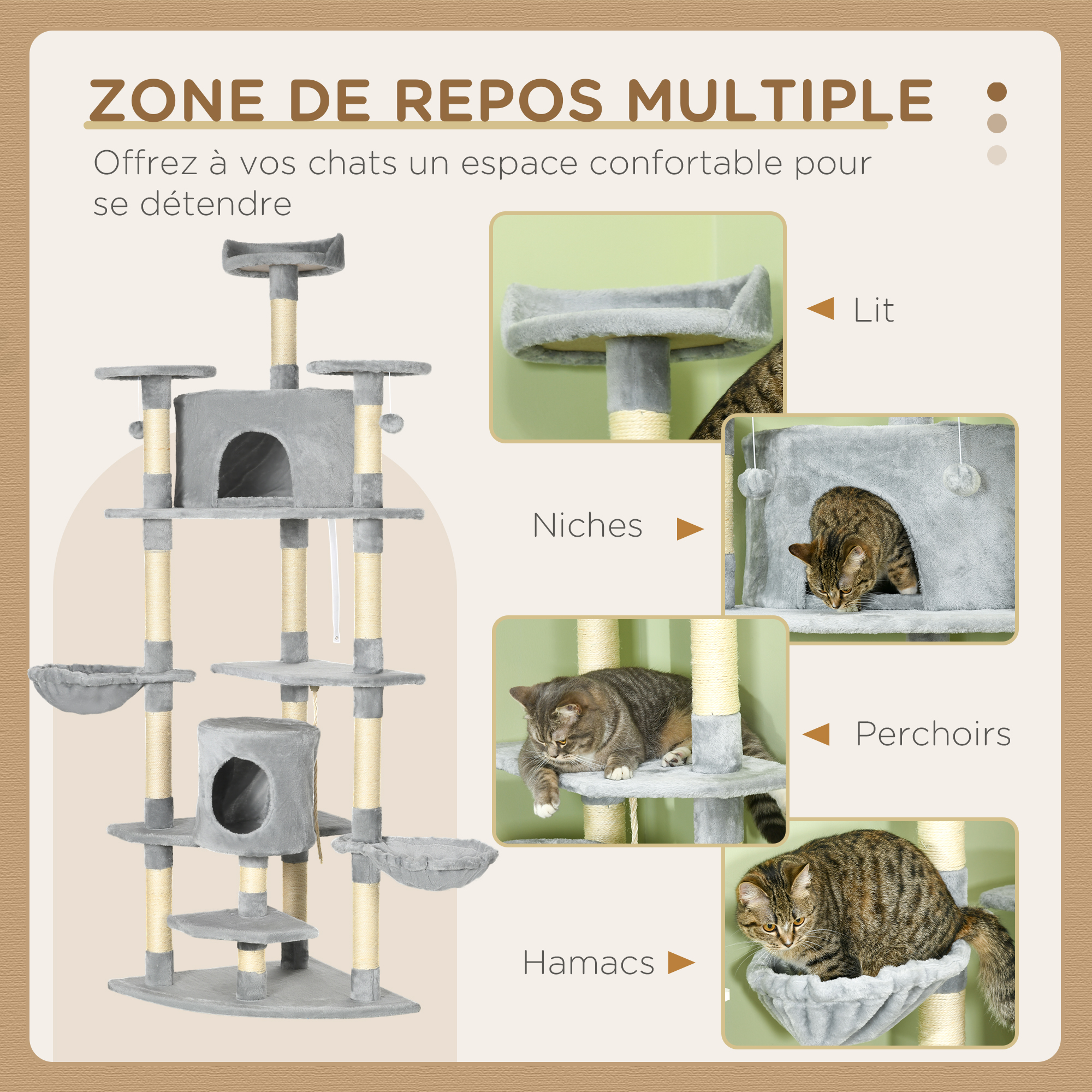 ZONE DE REPOS MULTIPLE

Offrez à vos chats un espace confortable pour se détendre

Lit

Niches

Perchoirs

Hamacs