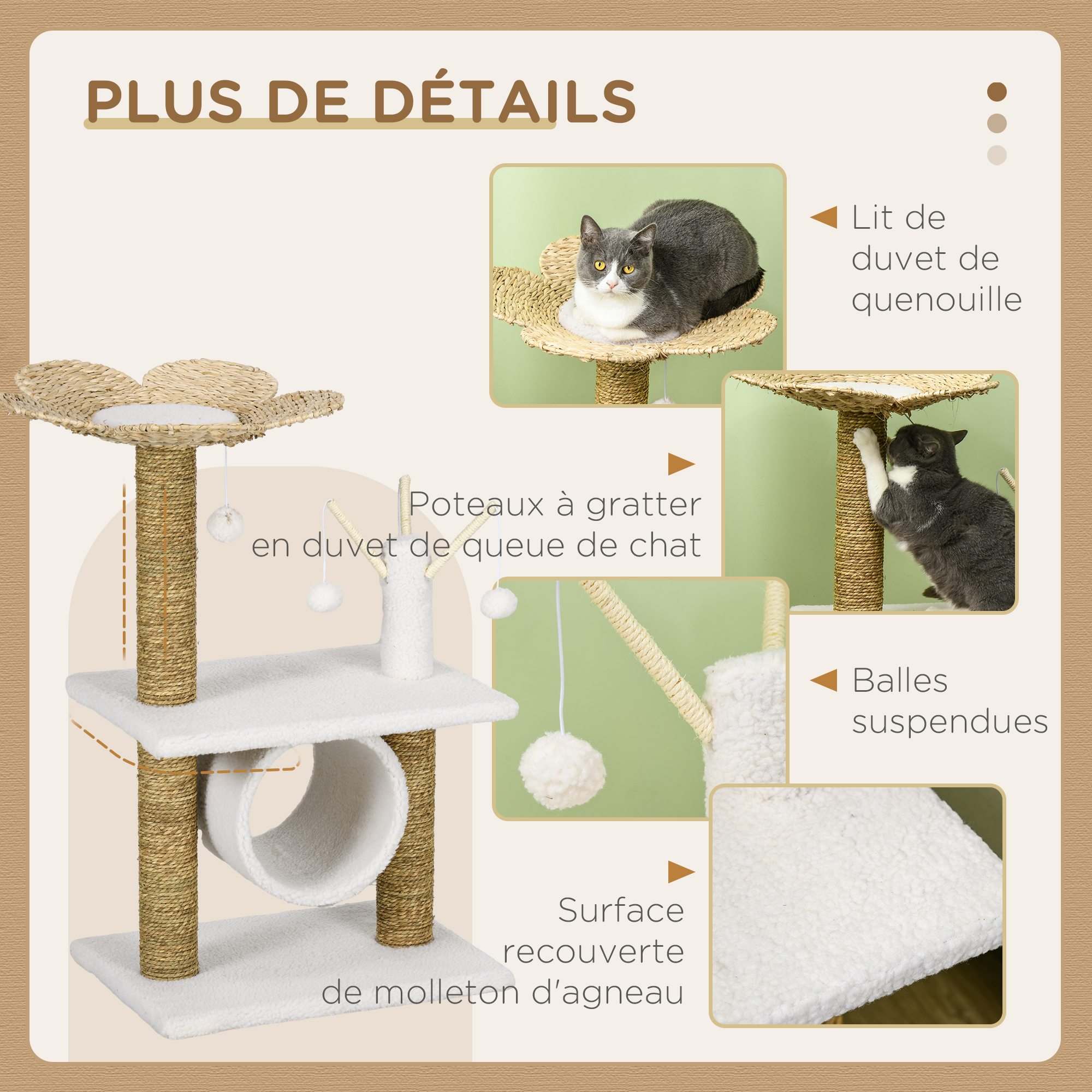 PLUS DE DÉTAILS

Lit de duvet de quenouille

Poteaux à gratter en duvet de queue de chat

Balles suspendues

Surface recouverte de molleton d'agneau