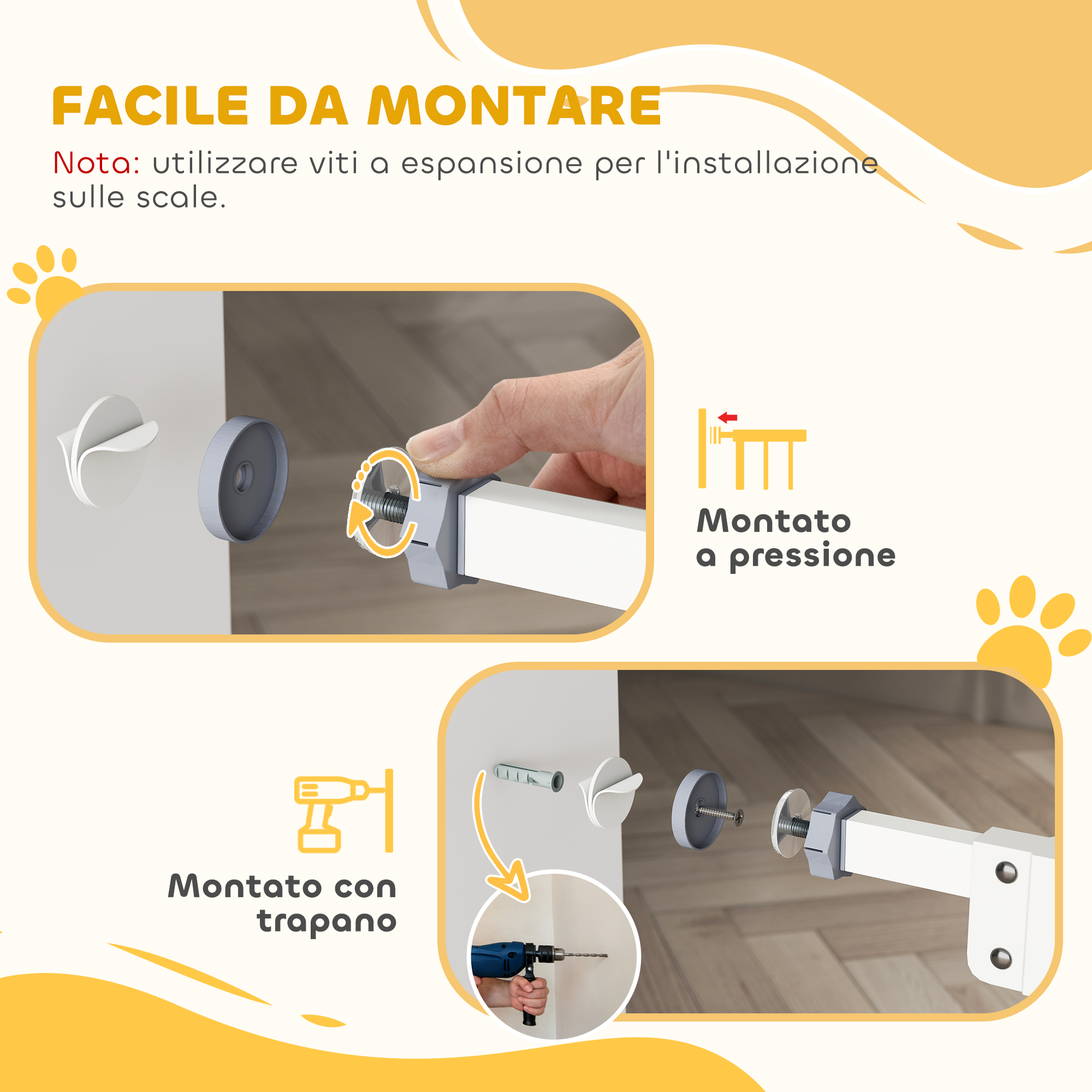 FACILE DA MONTARE

Nota: utilizzare viti a espansione per l'installazione sulle scale.

Montato a pressione

Montato con trapano