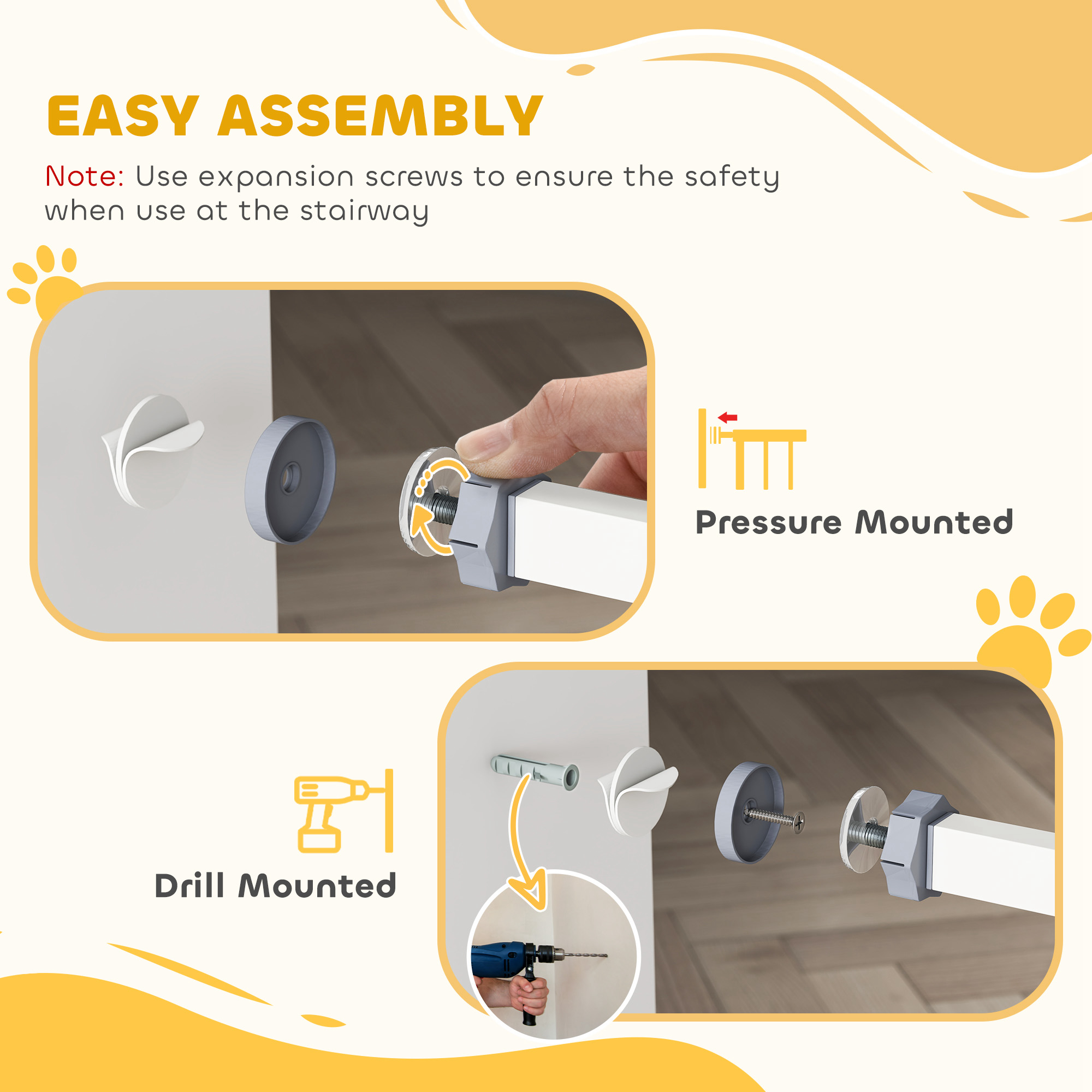 EASY ASSEMBLY

Note: Use expansion screws to ensure the safety when use at the stairway

Pressure Mounted

Drill Mounted