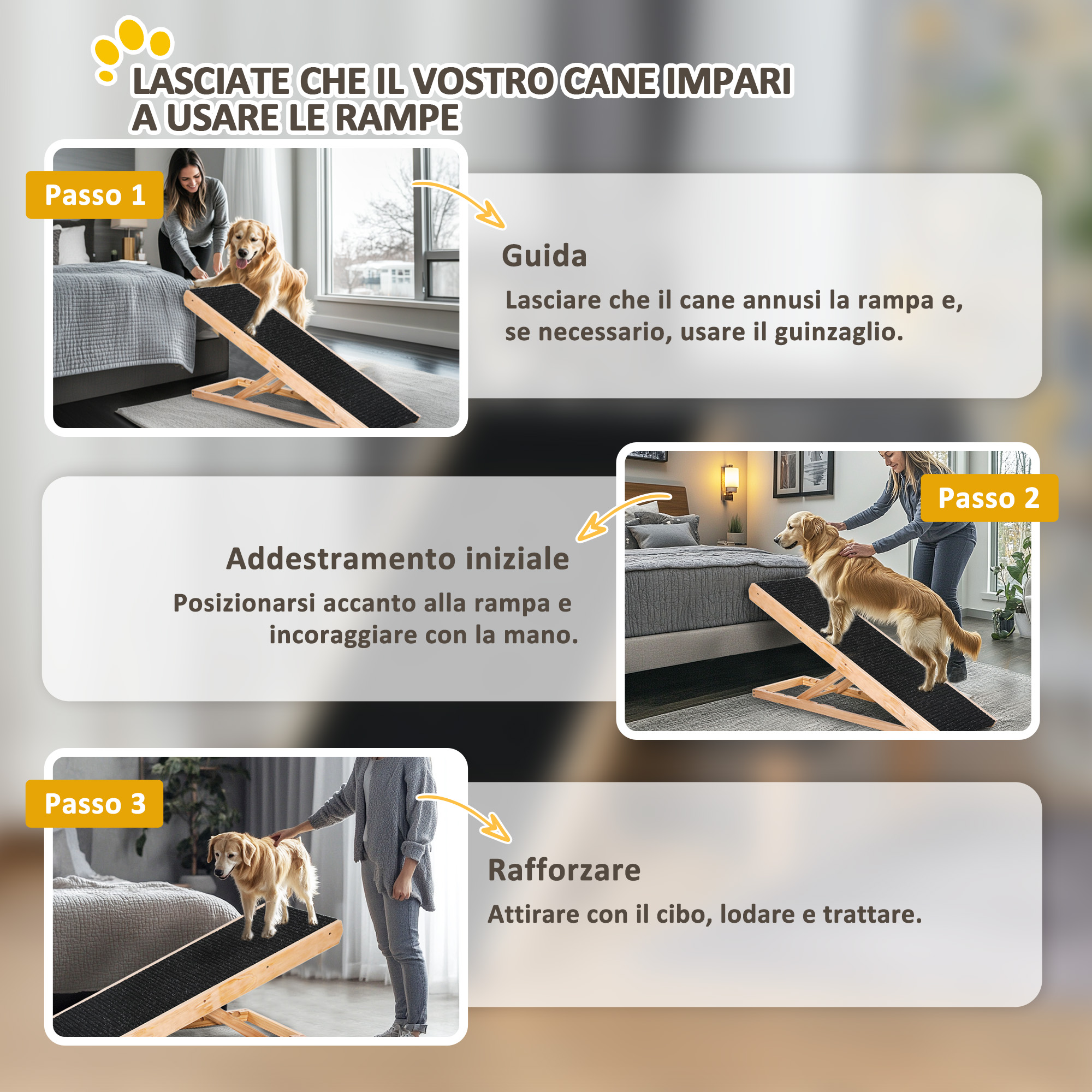 LASCIATE CHE IL VOSTRO CANE IMPARI A USARE LE RAMPE

Passo 1

Guida

Lasciare che il cane annusi la rampa e, se necessario, usare il guinzaglio.

Passo 2

Addestramento iniziale

Posizionarsi accanto alla rampa e incoraggiare con la mano.

Passo 3

Rafforzare

Attirare con il cibo, lodare e trattare.