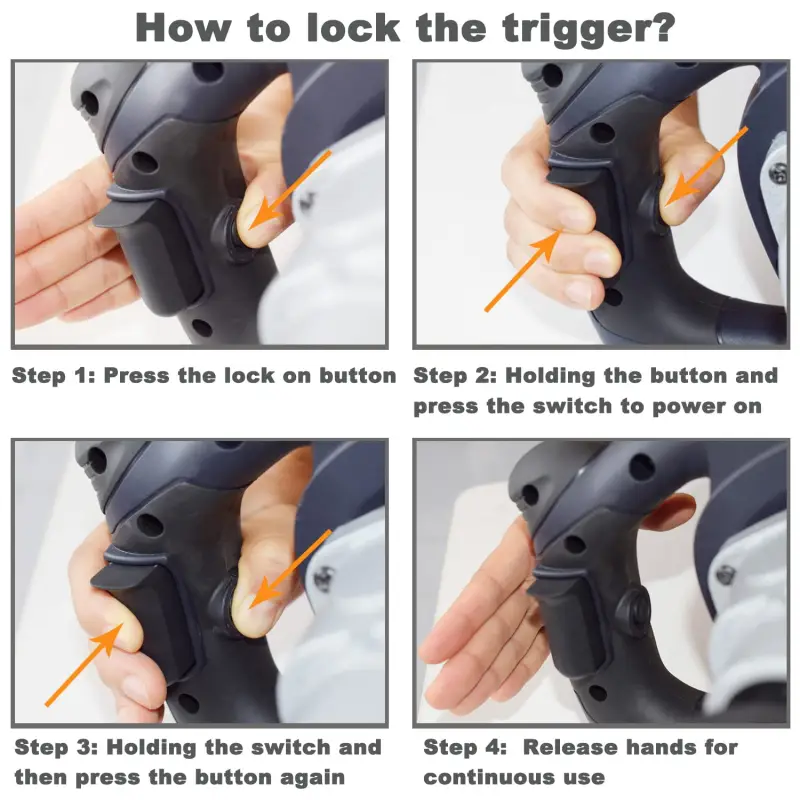 How to lock the trigger?

Step 1: Press the lock on button

Step 2: Holding the button and press the switch to power on

Step 3: Holding the switch and then press the button again

Step 4: Release hands for continuous use