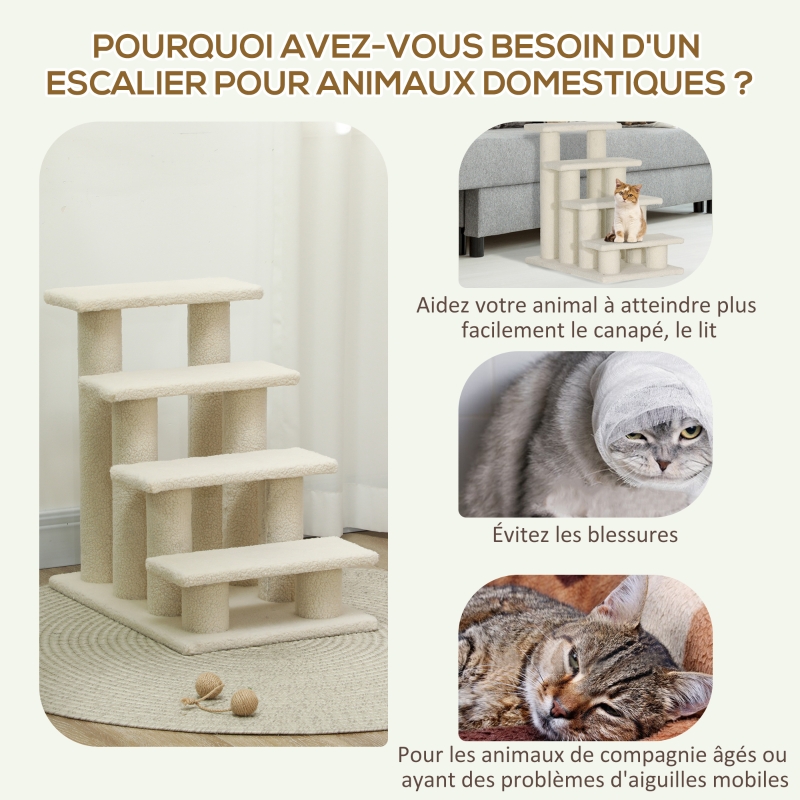 POURQUOI AVEZ-VOUS BESOIN D'UN ESCALIER POUR ANIMAUX DOMESTIQUES ?

Aidez votre animal à atteindre plus facilement le canapé, le lit

Évitez les blessures

Pour les animaux de compagnie âgés ou ayant des problèmes d'aiguilles mobiles