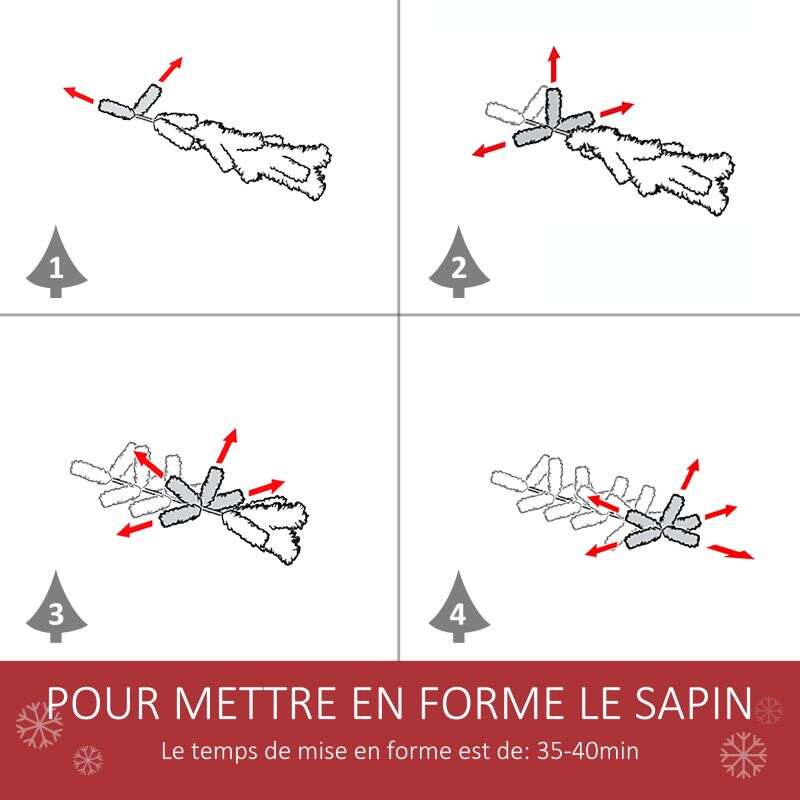 1

2

3

4

POUR METTRE EN FORME LE SAPIN

Le temps de mise en forme est de: 35-40min